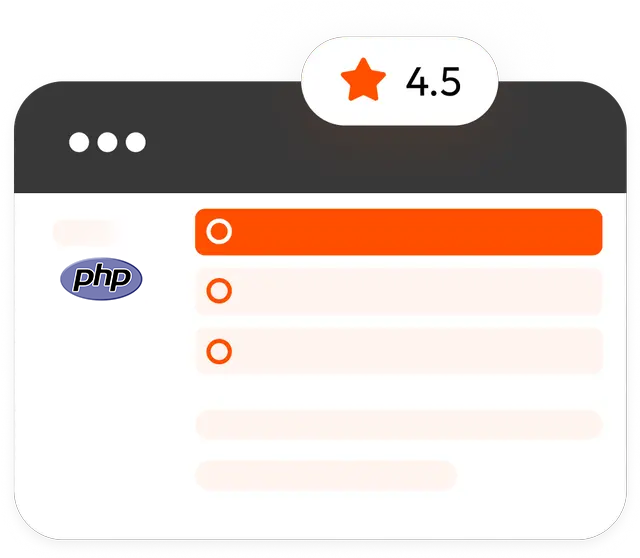 4.5

php